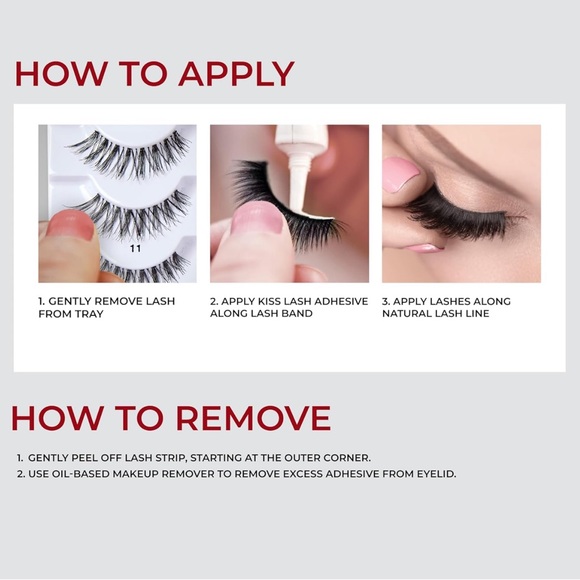 HOW TO APPLY

11

1. GENTLY REMOVE LASH FROM TRAY

2. APPLY KISS LASH ADHESIVE ALONG LASH BAND

3. APPLY LASHES ALONG NATURAL LASH LINE

HOW TO REMOVE

1. GENTLY PEEL OFF LASH STRIP, STARTING AT THE OUTER CORNER.
2. USE OIL-BASED MAKEUP REMOVER TO REMOVE EXCESS ADHESIVE FROM EYELID.